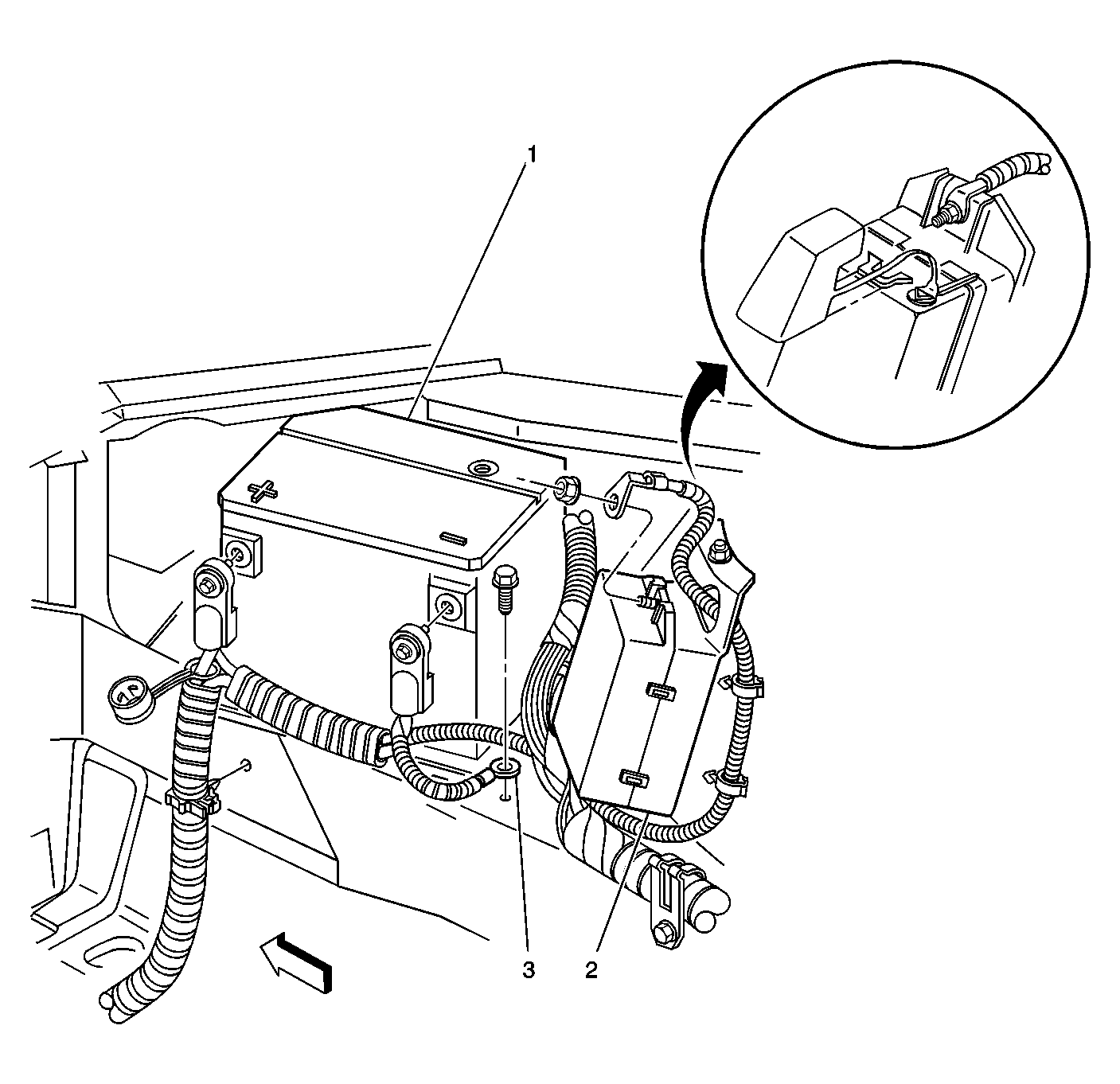 1
3
2