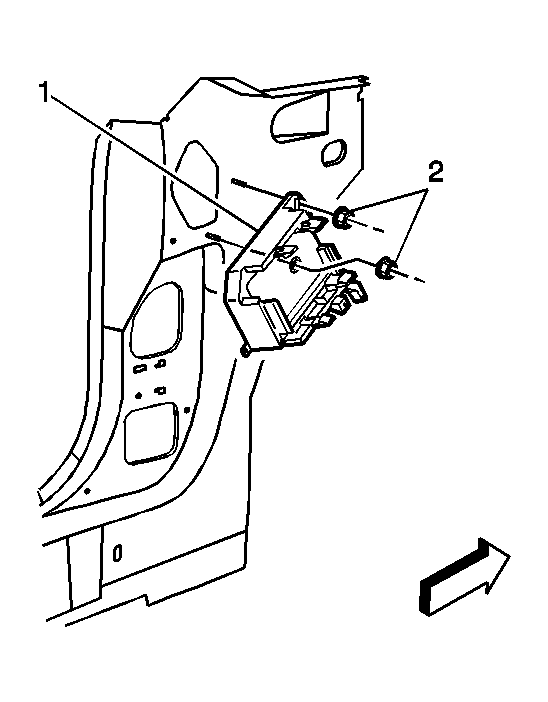 1

2