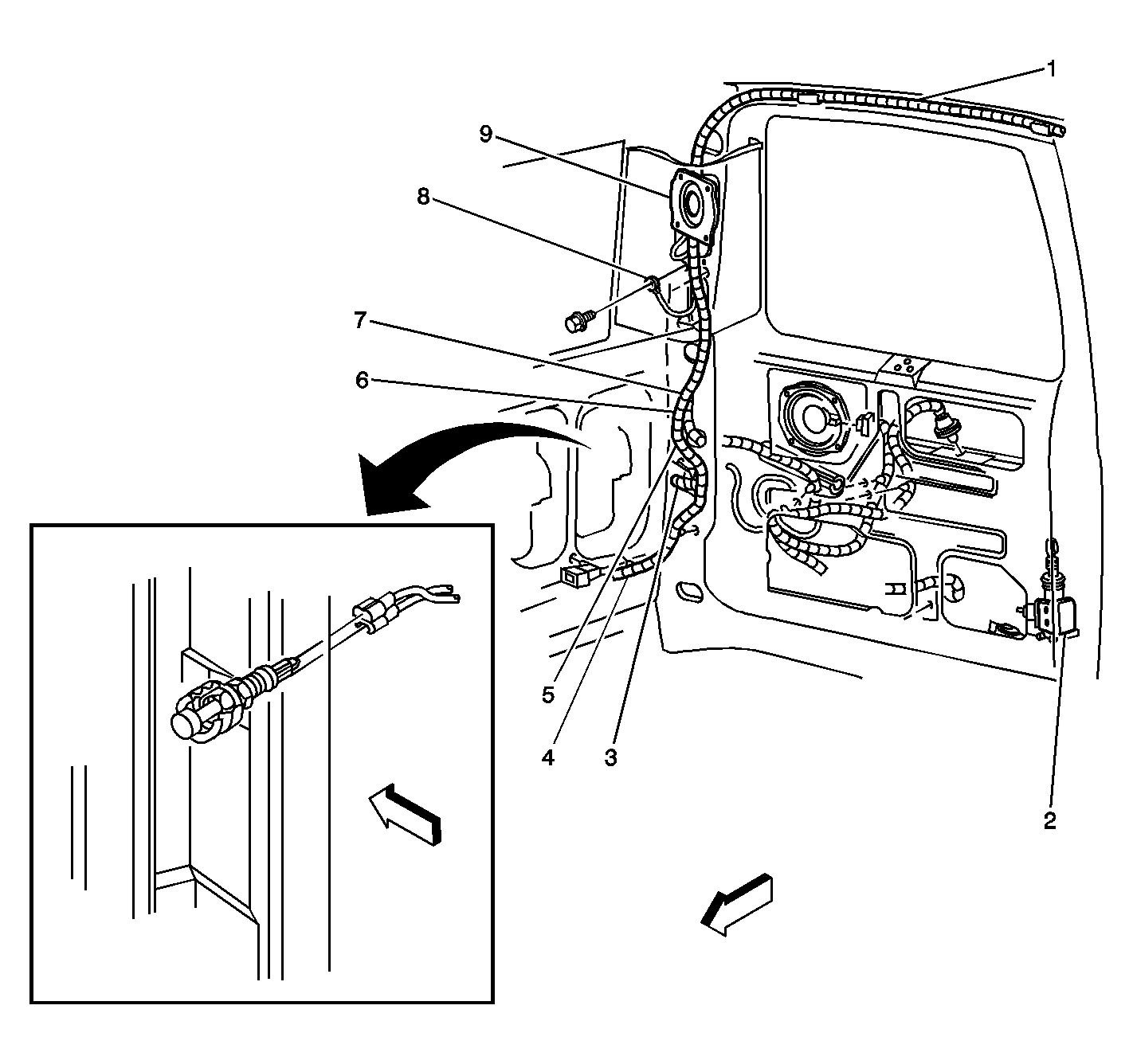 1
9
8
7
6
5
4
3
2