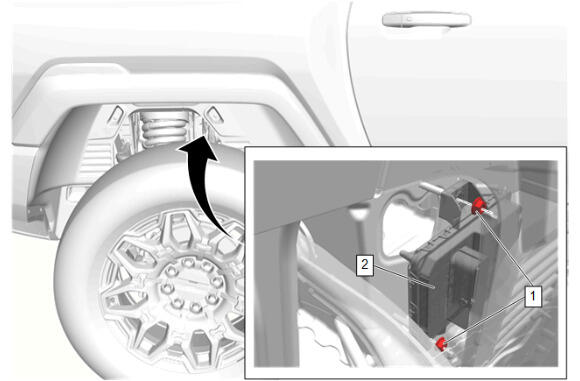 2
1