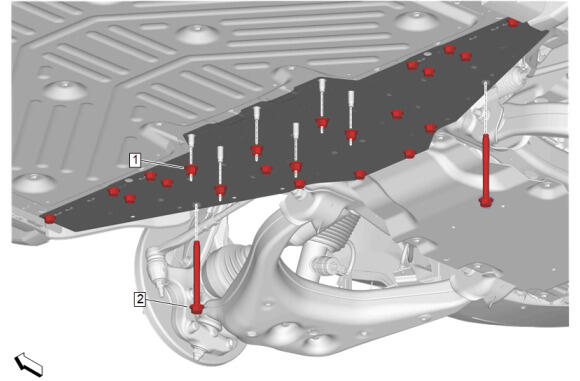 1
2