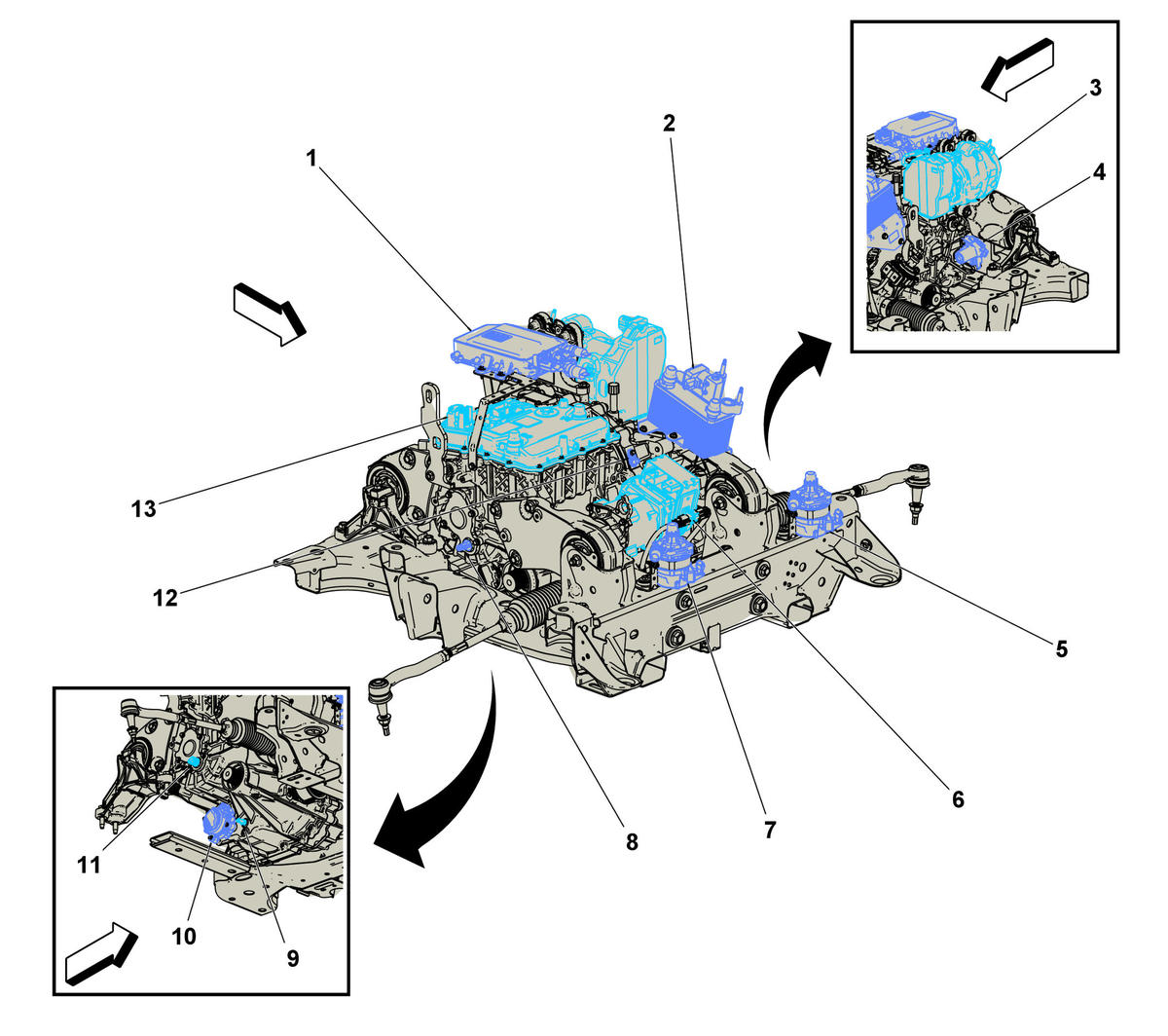 1
2
3
4
13
12
5
6
7
8
11
10
9