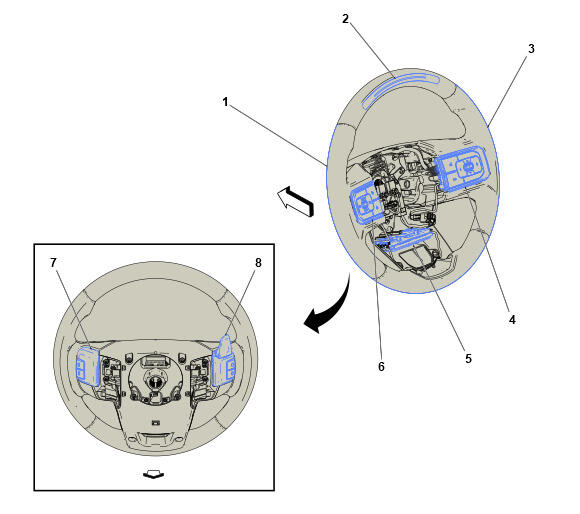 2
3
1
4
5
6
7
8