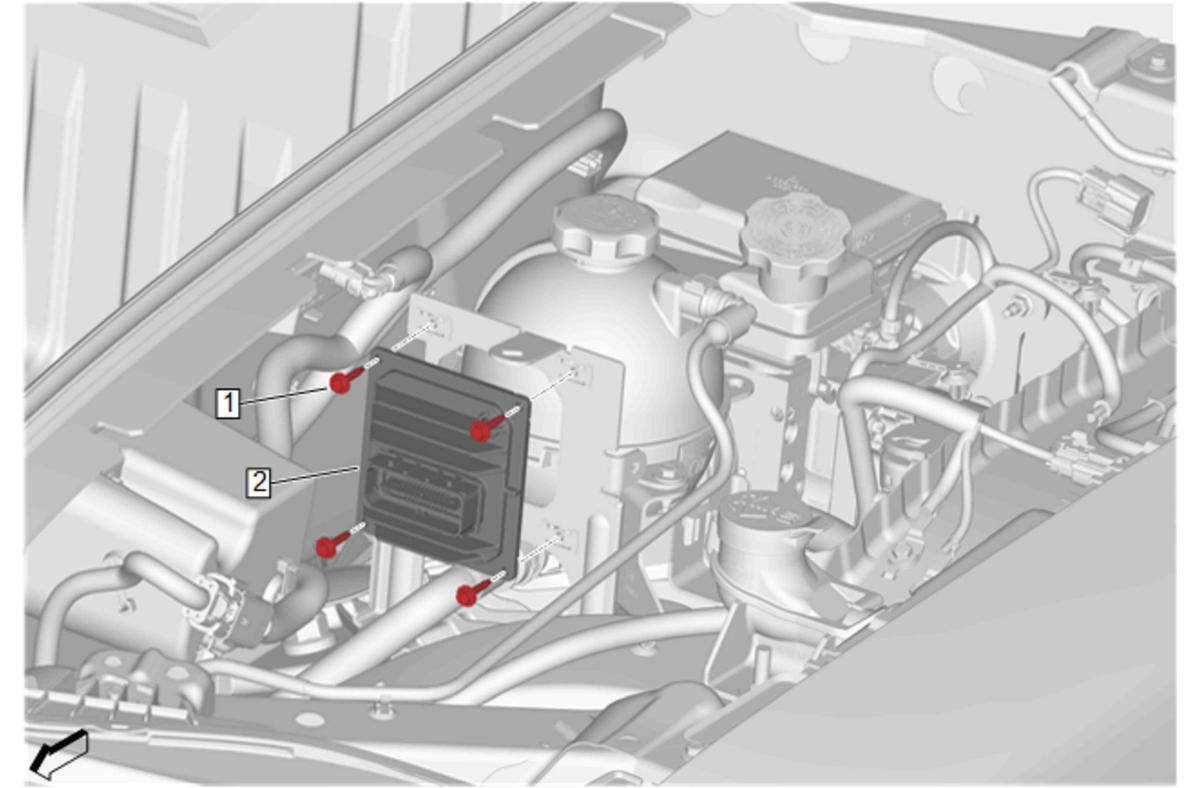 1
2