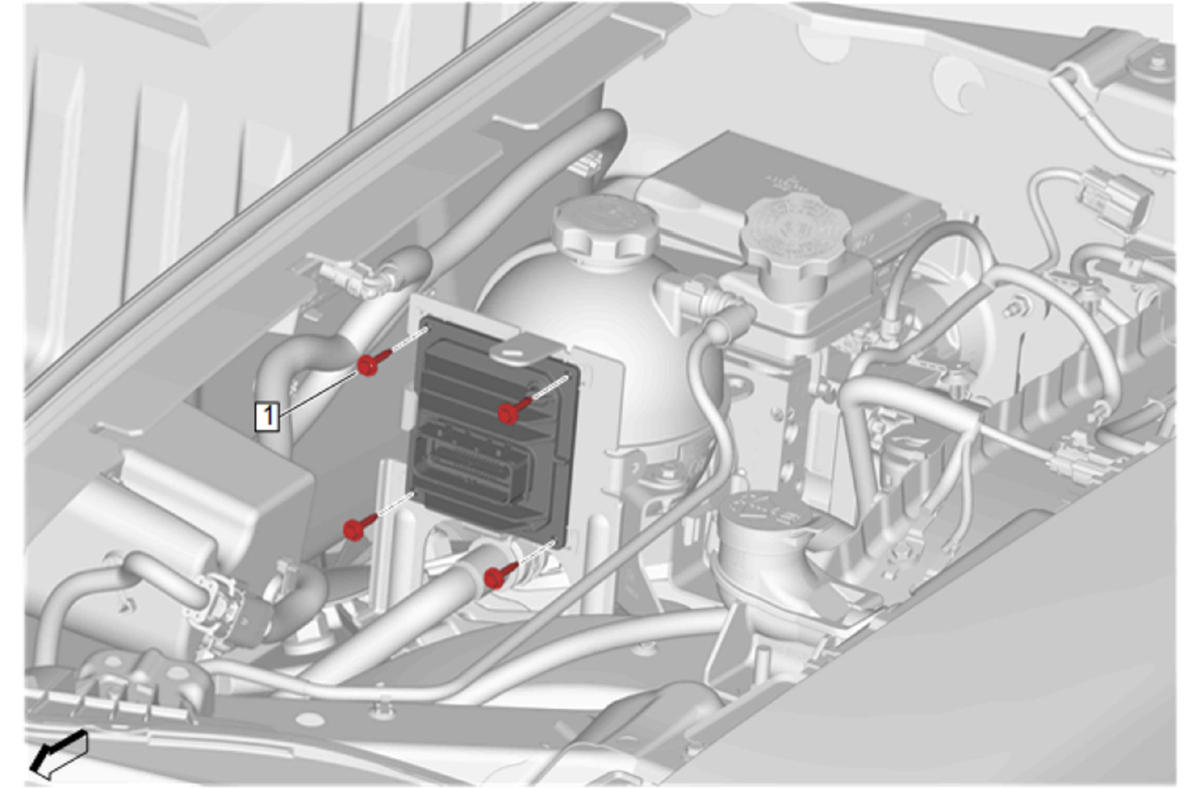 1