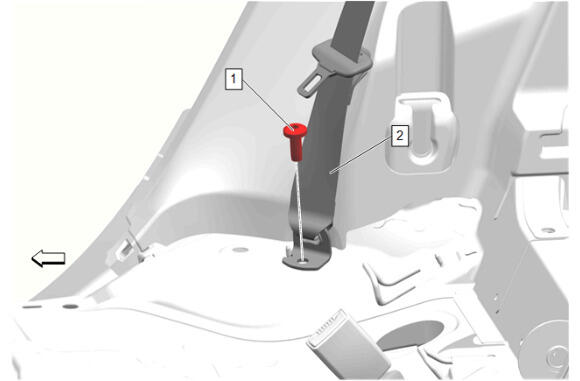 1
2