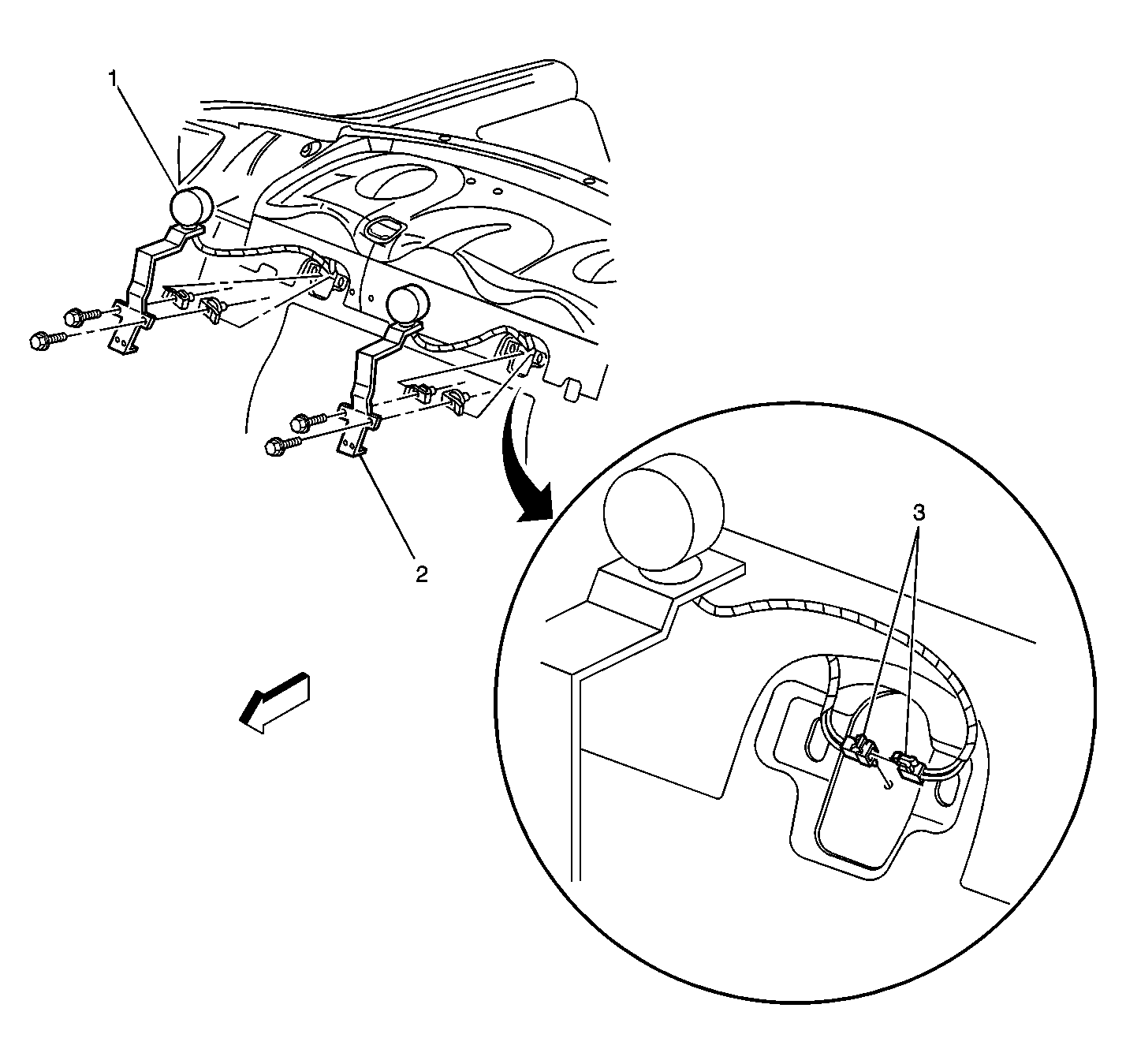 1

2

3