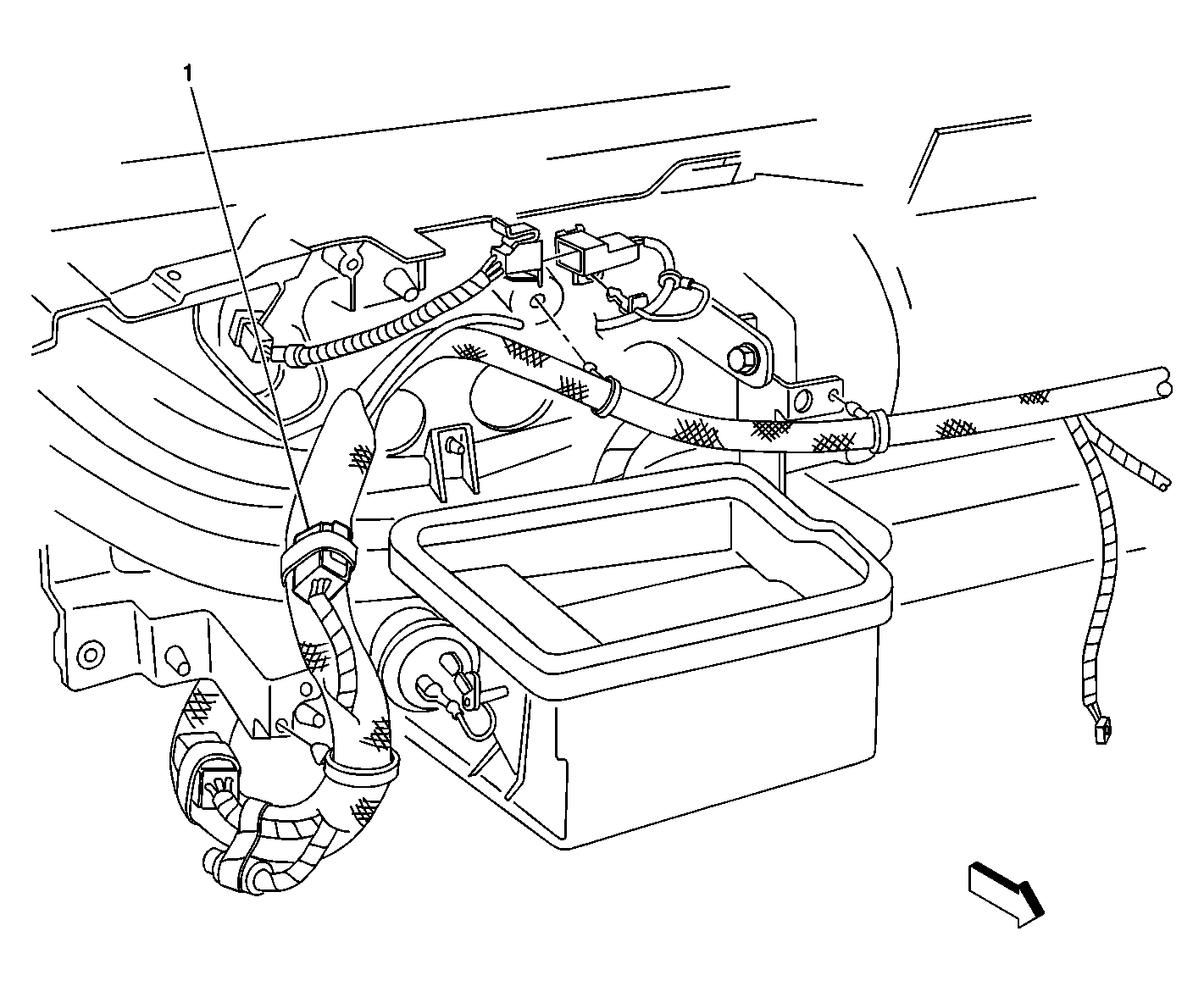 1