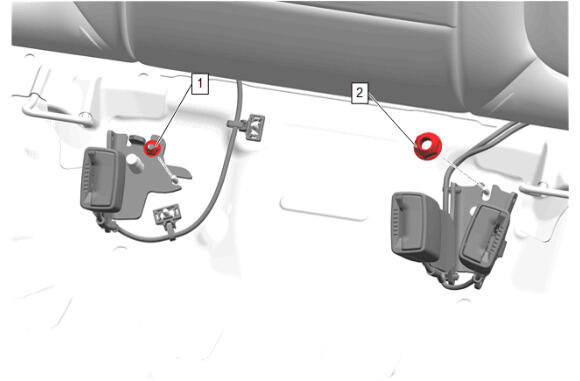 1

2