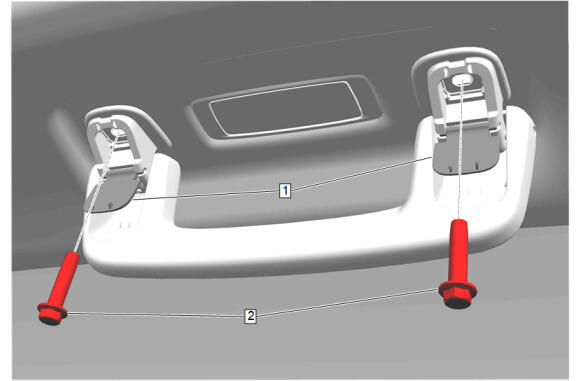 1
2