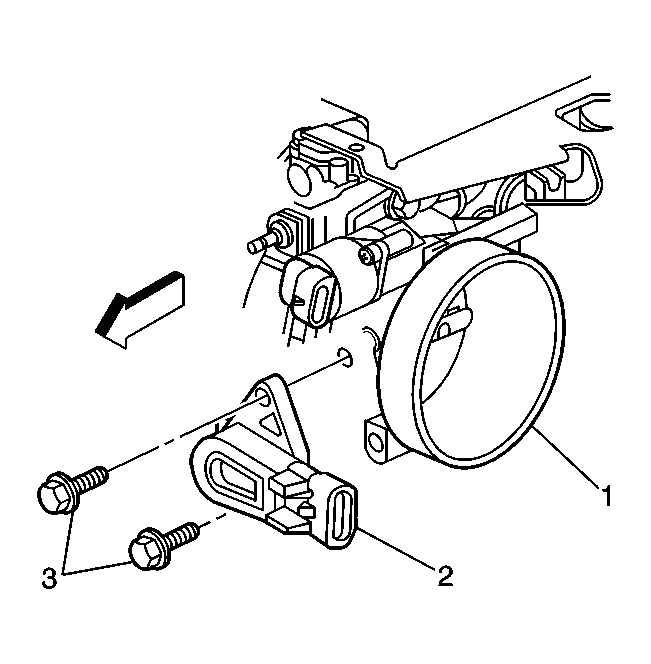 1
2
3