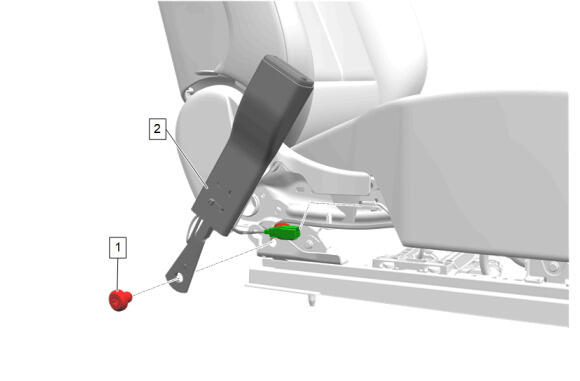 2

1