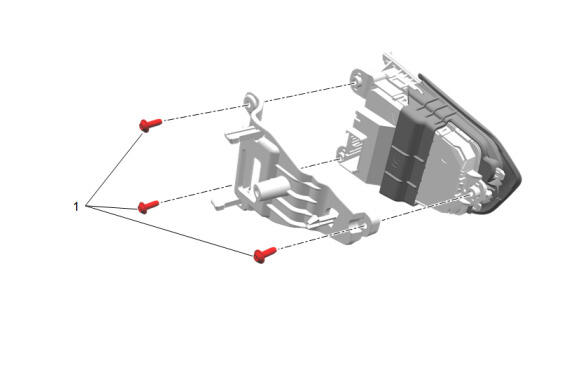 1