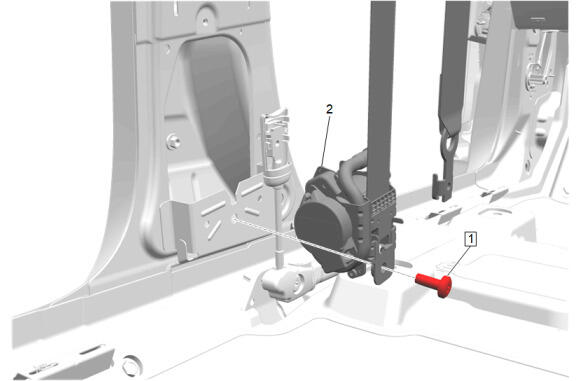 2
1