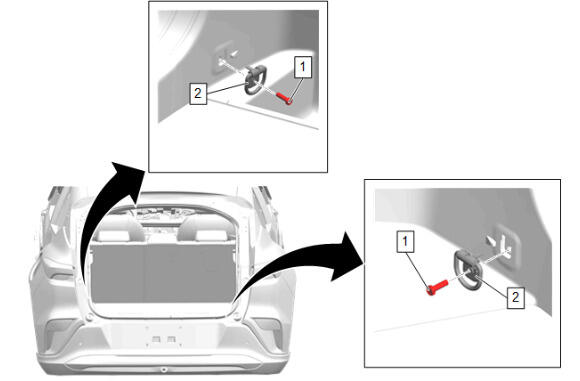 1
2
1
2