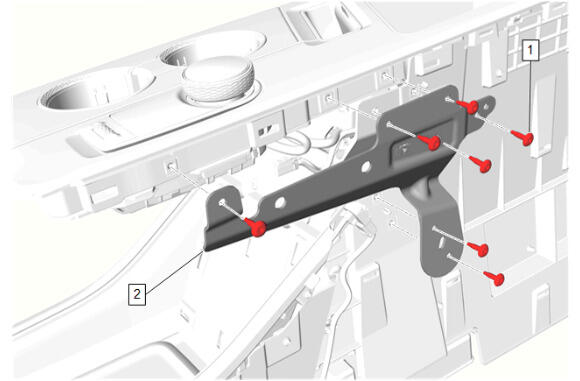 1

2