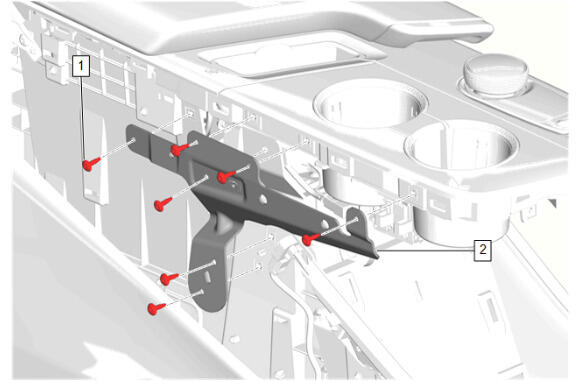 1
2