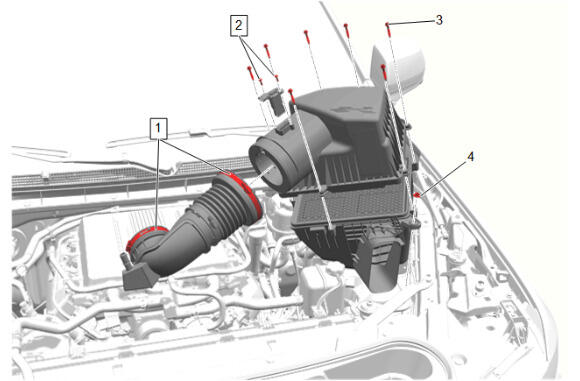 2
3
1
4