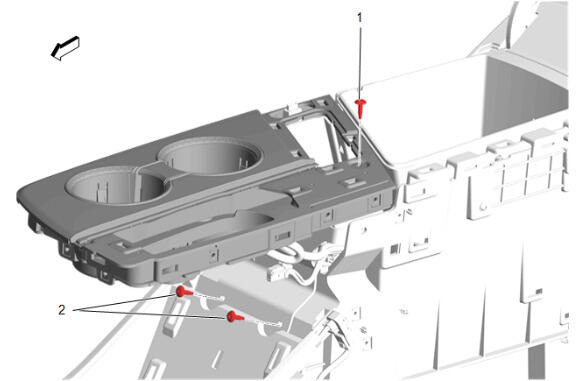 1

2