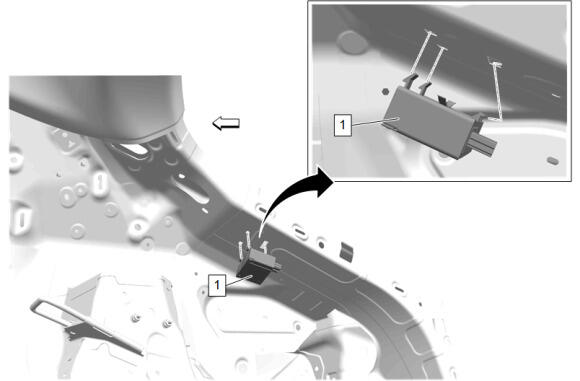 1

1