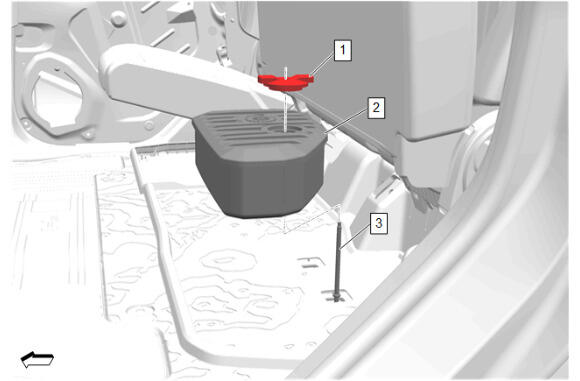 1
2
3