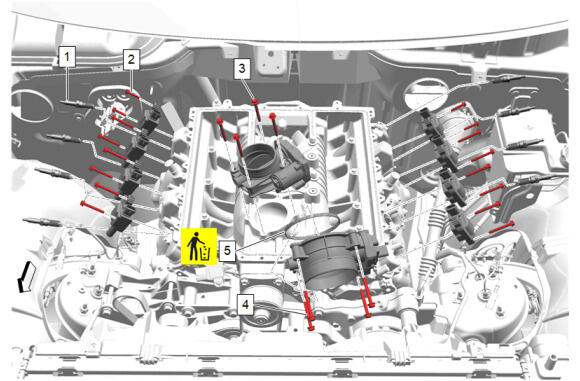 1
2
3
5
4