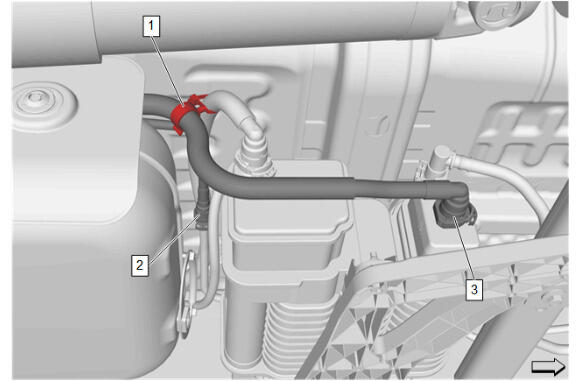 1
2
3