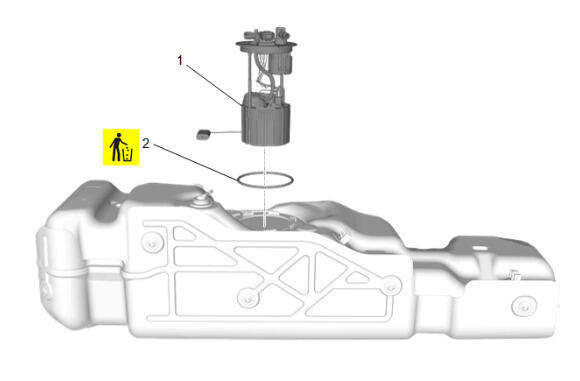 1

2