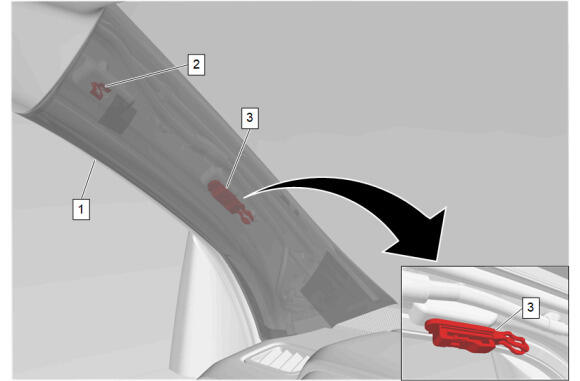 2
3
1
3