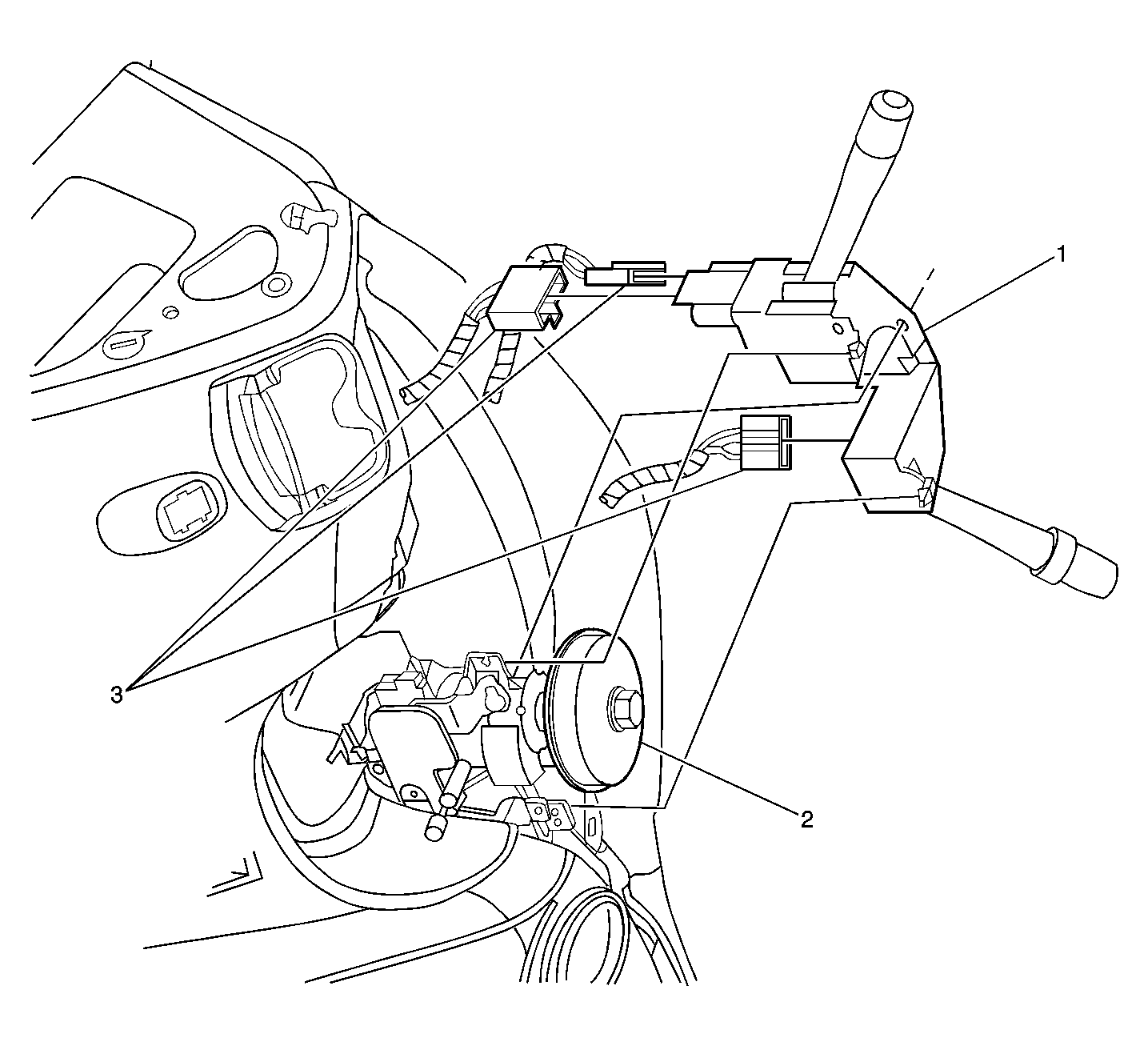 1
3
2