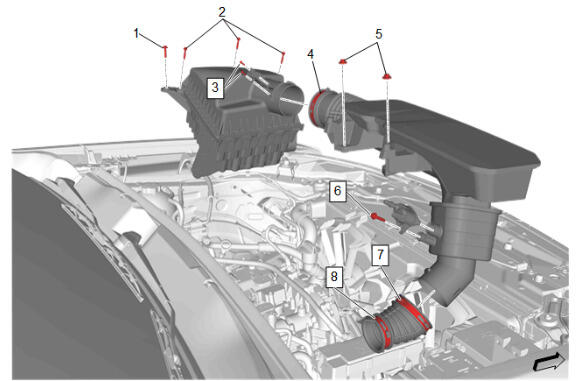 1
2
3
4
5
6
7
8