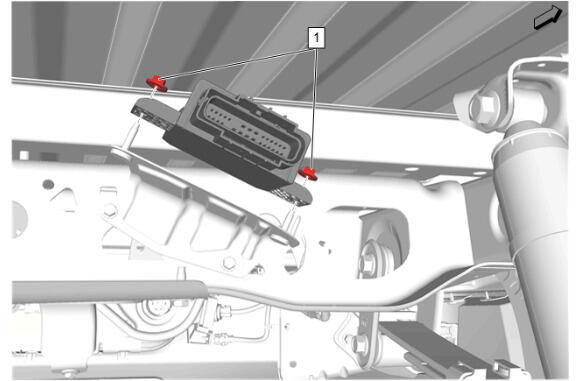 1