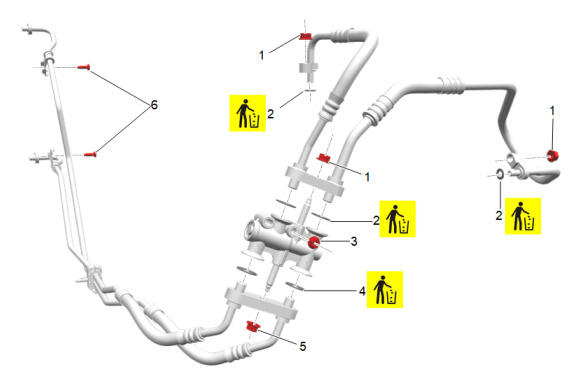 1
6
2
1
1
2
2
3
4
5