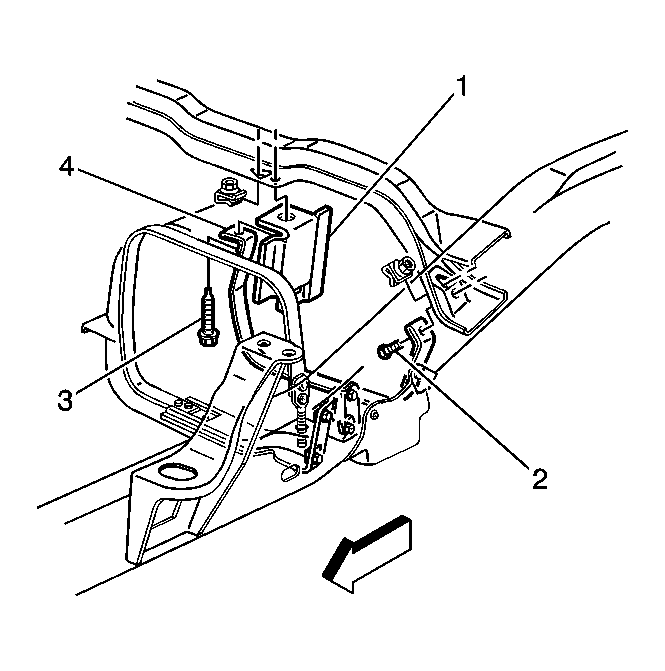 1
4
3
2