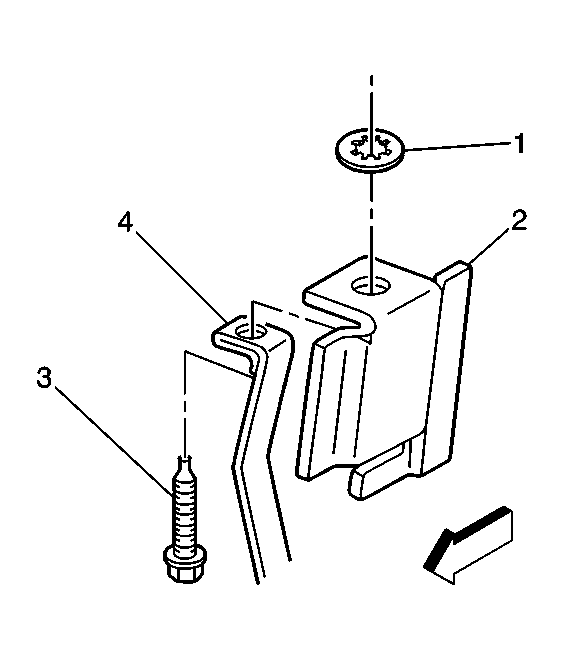 1
4
2
3