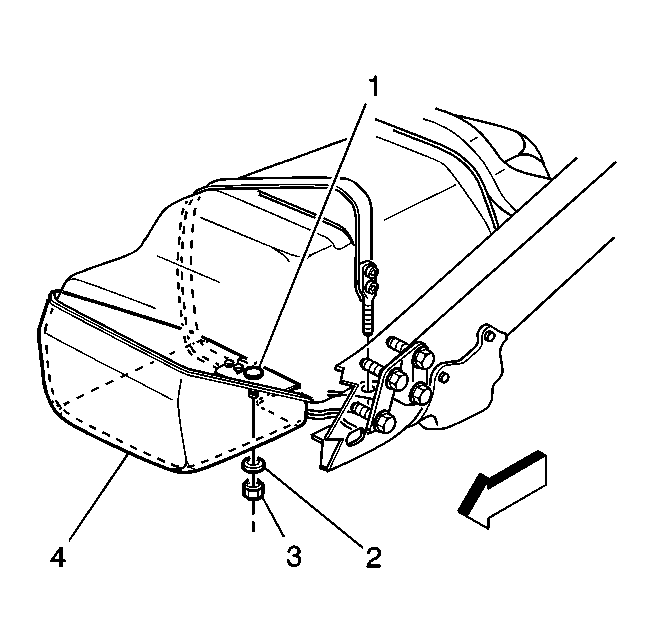 1
4
3
2