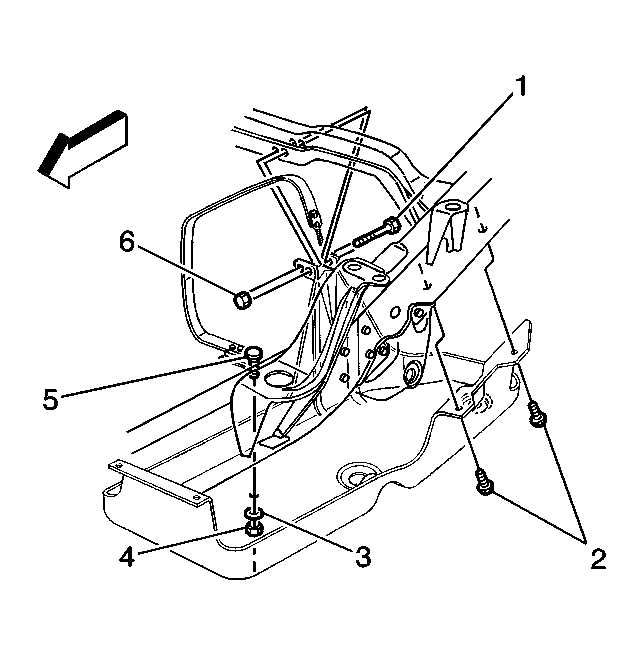 1
6
5
4
3
2