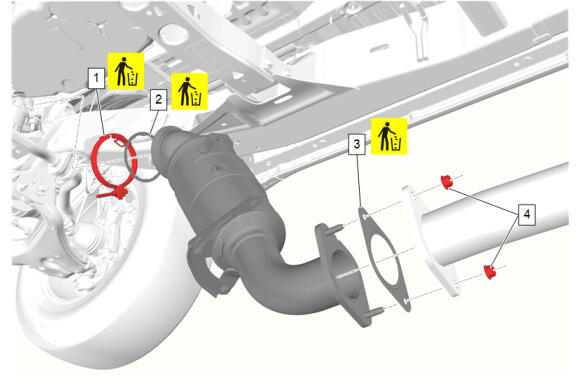 1
2
3
4