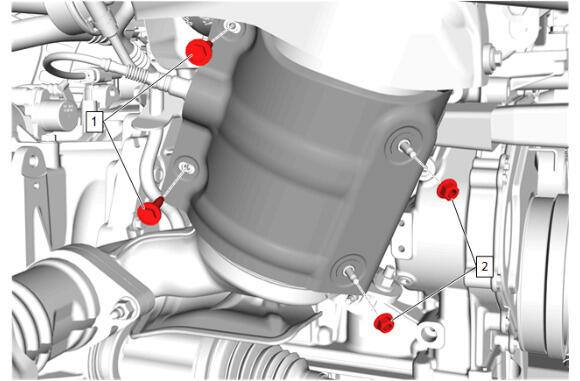 1
2