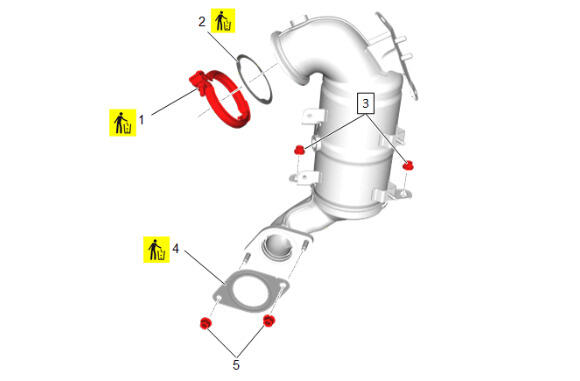 2

1

3

4

5