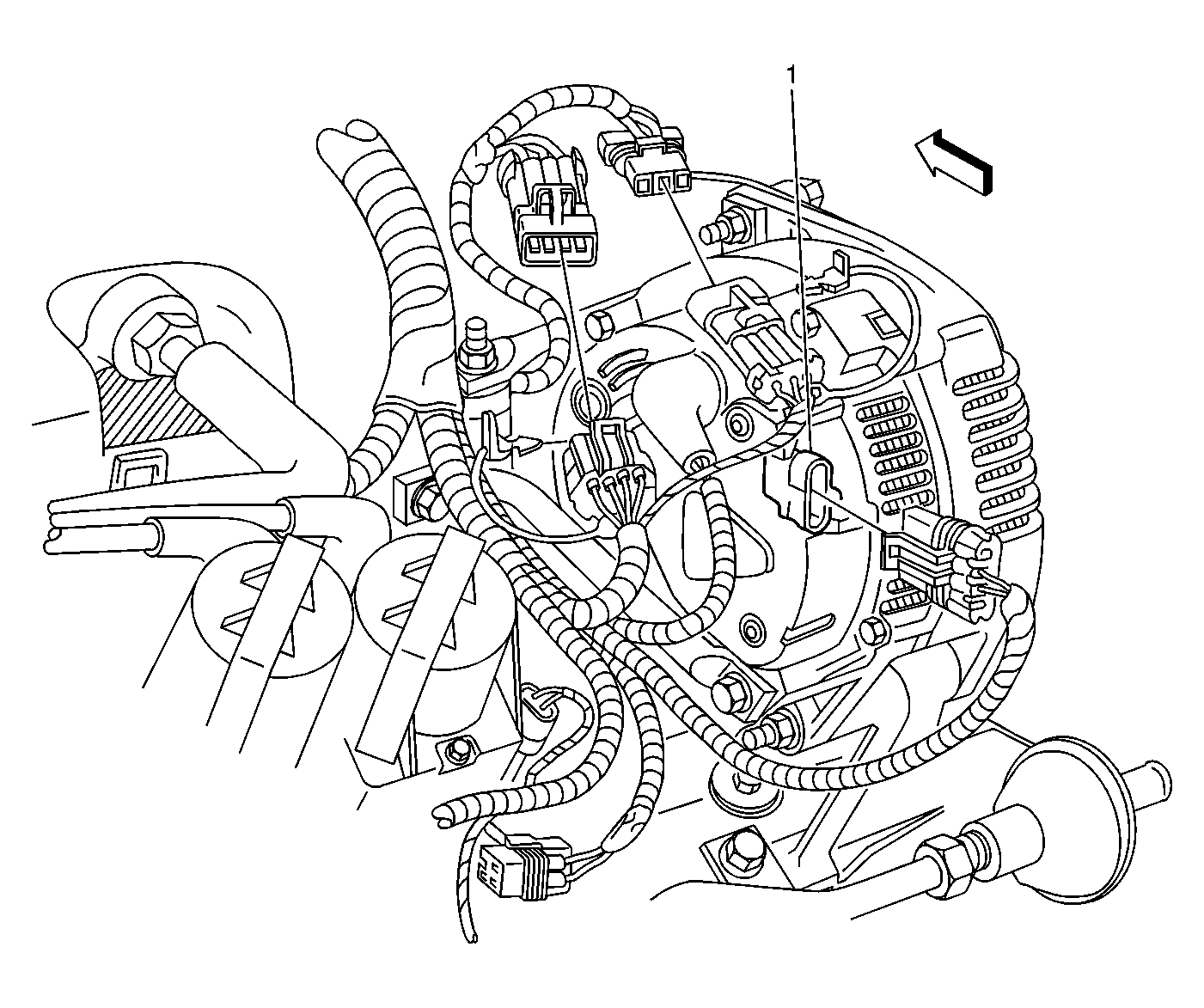 1