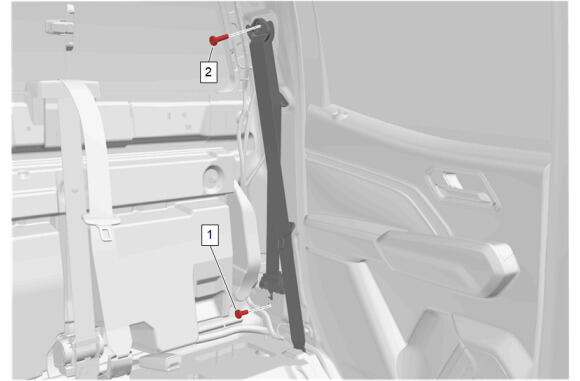 2

1