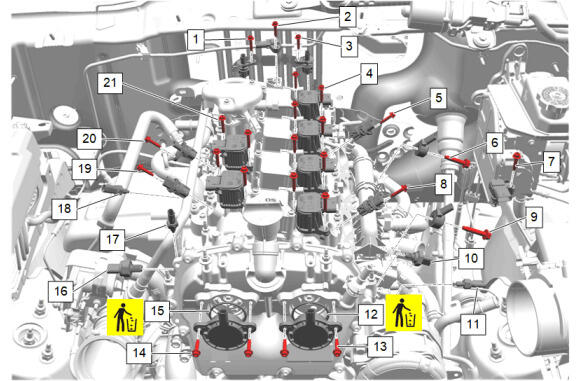 2
1
3
4
21
5
20
6
7
19
8
18
9
17
10
16
11
15
12
14
13