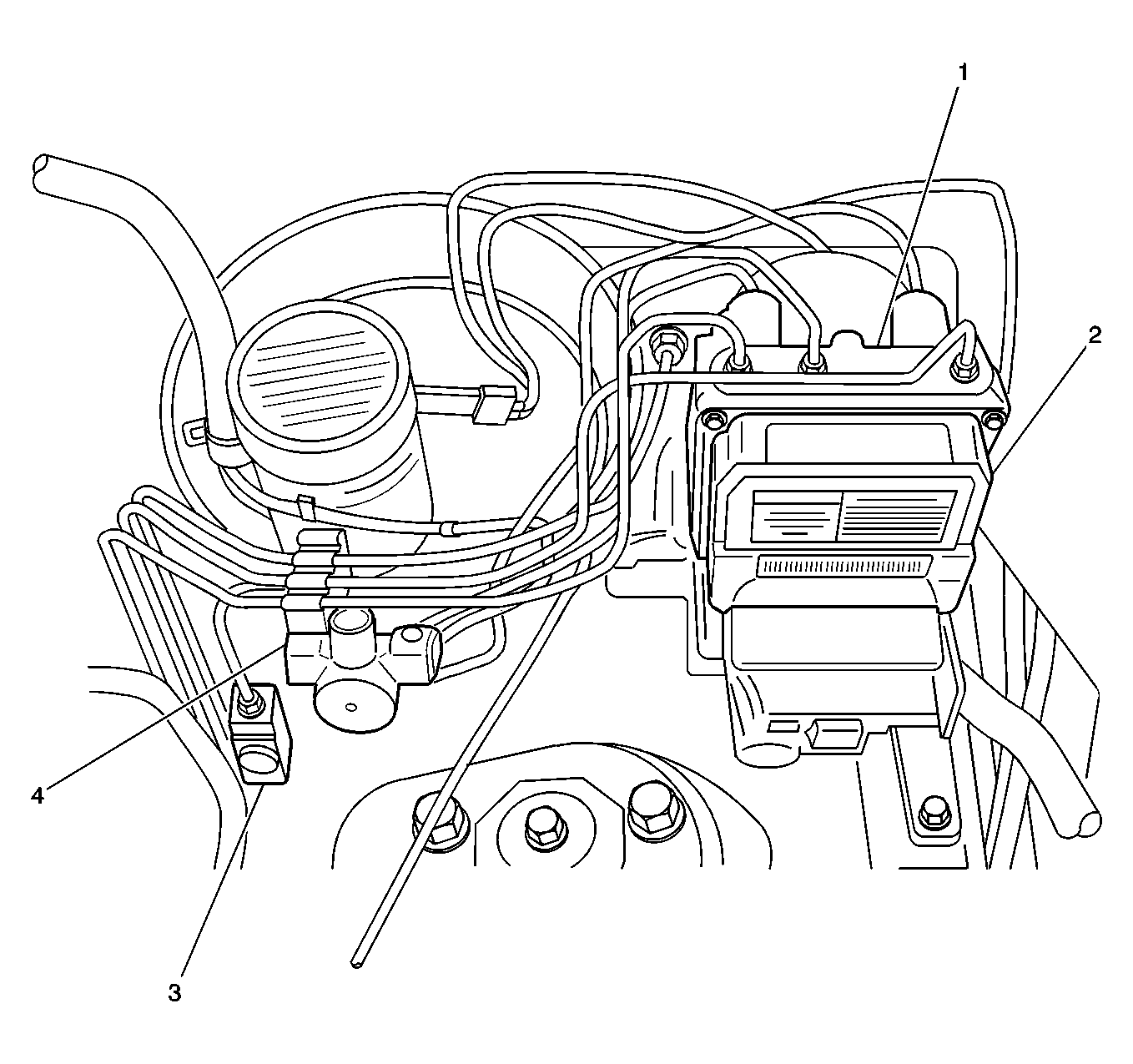 1
2
4
3