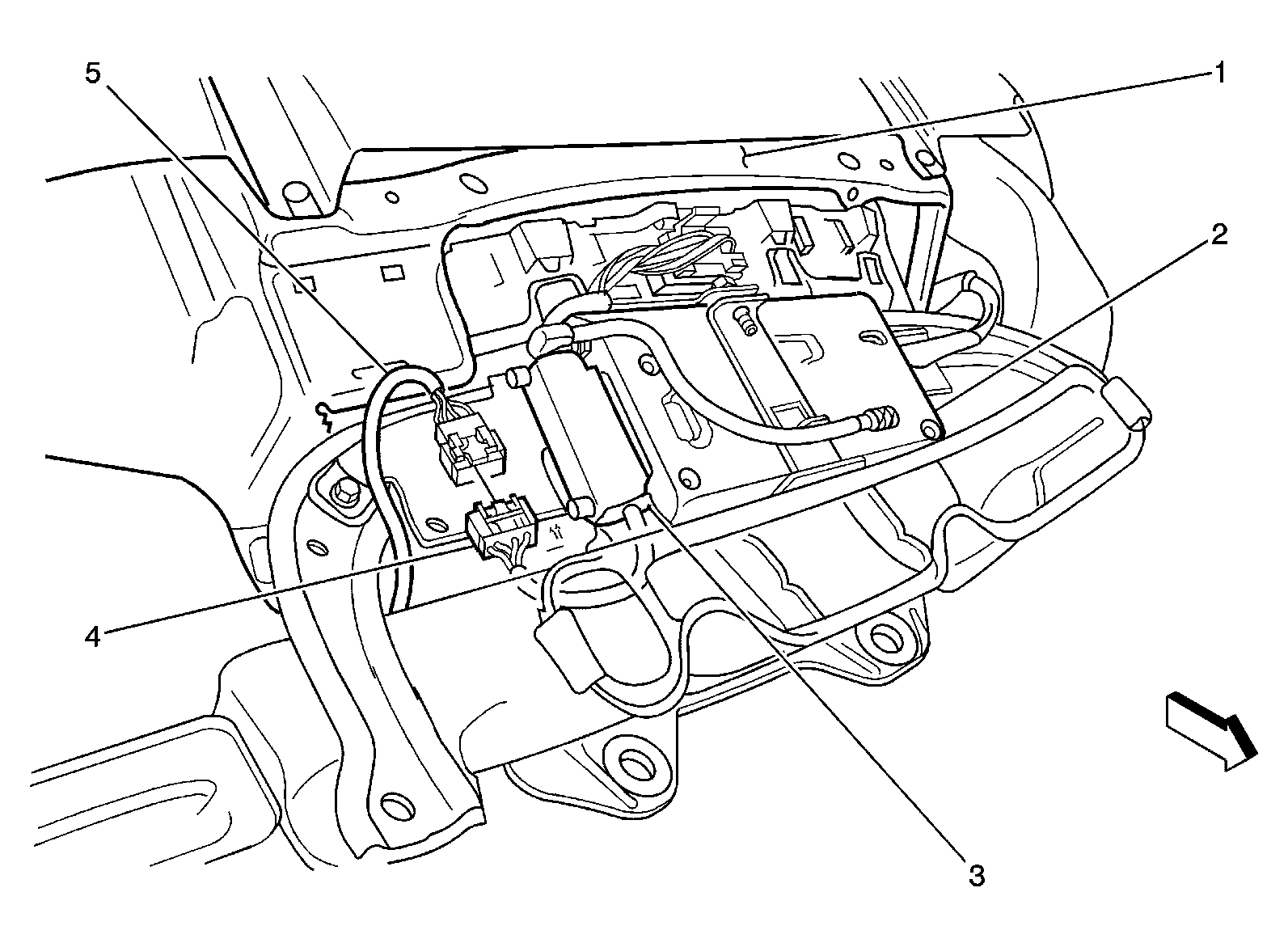 5
1
2
4
3