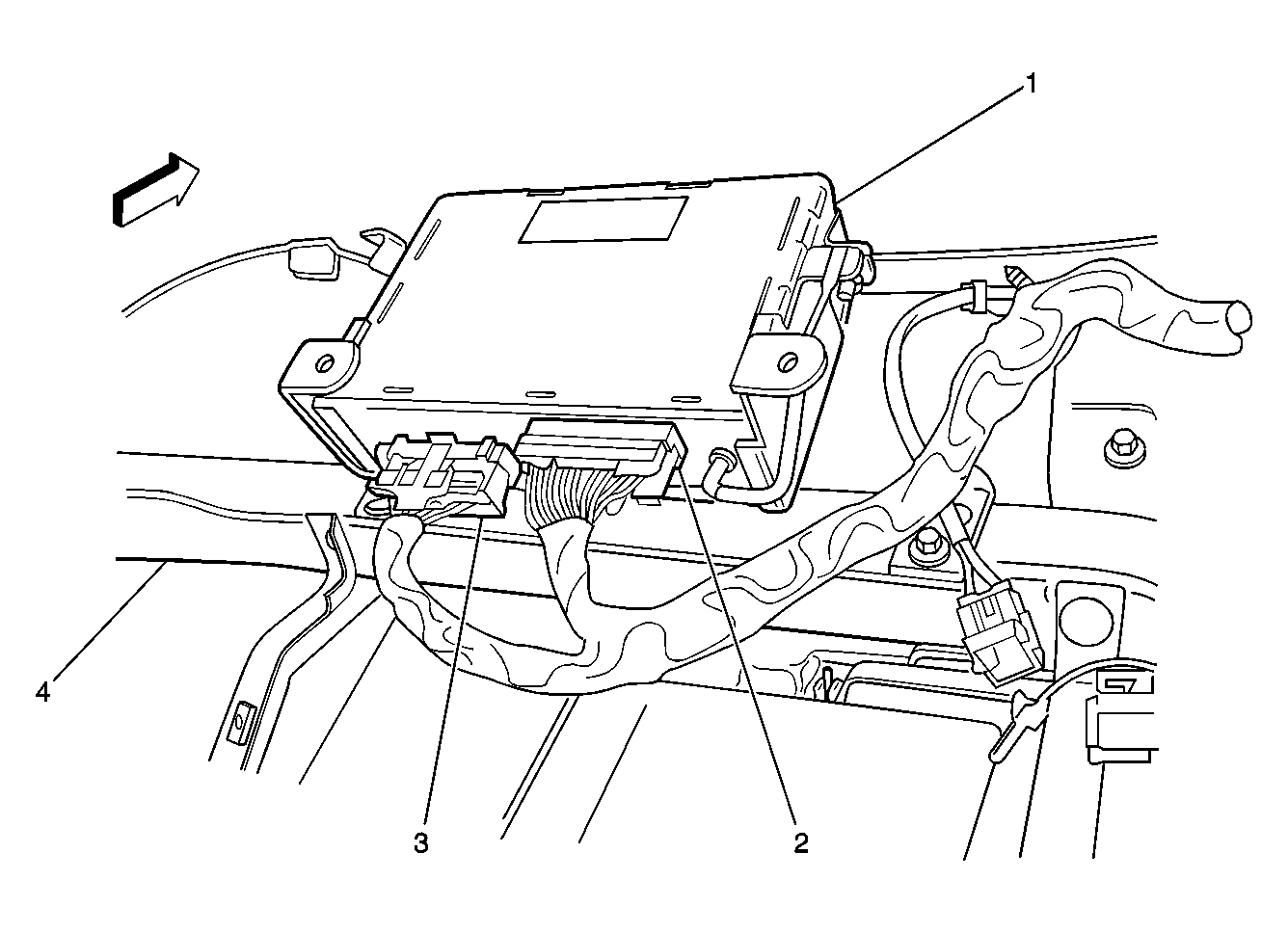 1
4
3
2