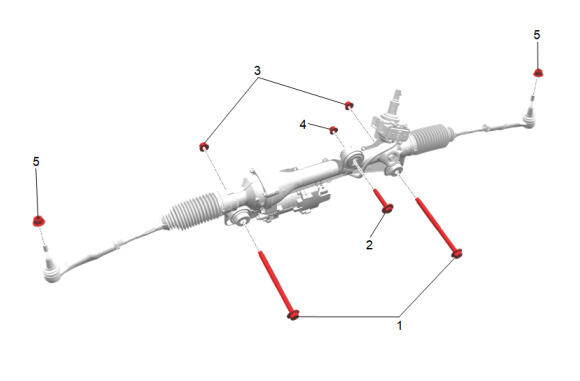 5
3
4
5
2
1