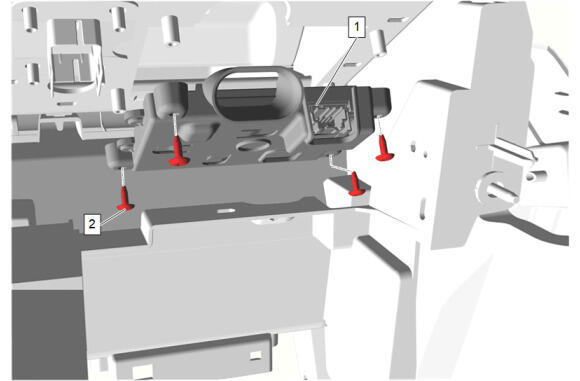 1
2