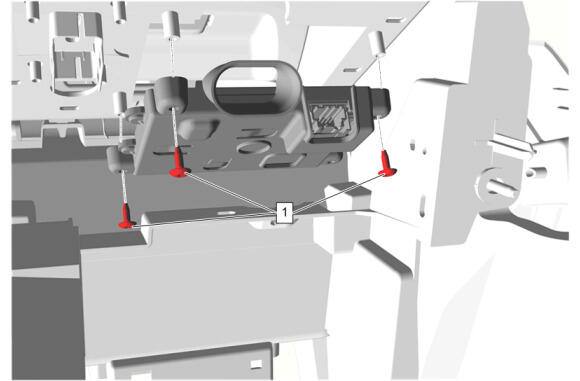 1