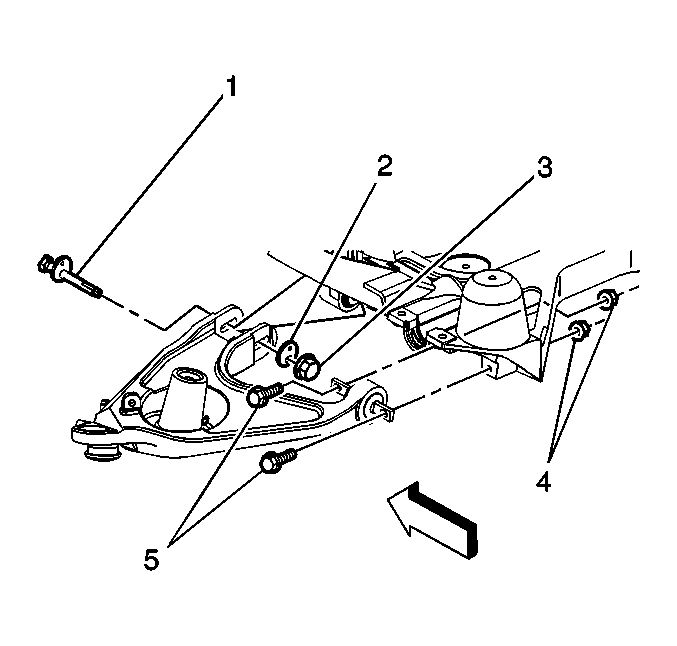 1
2
3
4
5